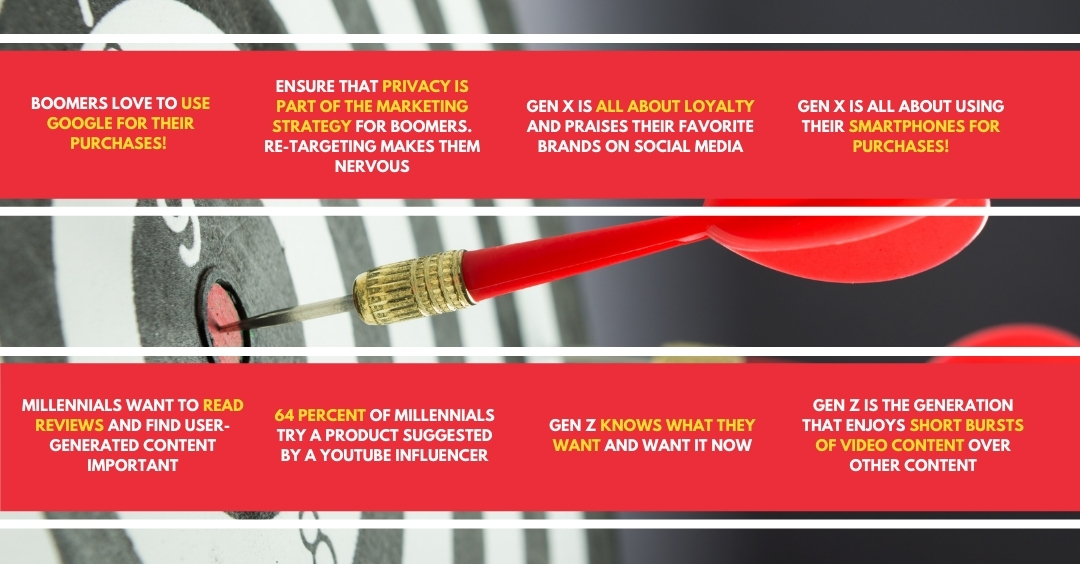 BOOMERS LOVE TO USE GOOGLE FOR THEIR PURCHASES!

ENSURE THAT PRIVACY IS PART OF THE MARKETING STRATEGY FOR BOOMERS. RE-TARGETING MAKES THEM NERVOUS

GEN X IS ALL ABOUT LOYALTY AND PRAISES THEIR FAVORITE BRANDS ON SOCIAL MEDIA

GEN X IS ALL ABOUT USING THEIR SMARTPHONES FOR PURCHASES!

MILLENNIALS WANT TO READ REVIEWS AND FIND USER-GENERATED CONTENT IMPORTANT

64 PERCENT OF MILLENNIALS TRY A PRODUCT SUGGESTED BY A YOUTUBE INFLUENCER

GEN Z KNOWS WHAT THEY WANT AND WANT IT NOW

GEN Z IS THE GENERATION THAT ENJOYS SHORT BURSTS OF VIDEO CONTENT OVER OTHER CONTENT