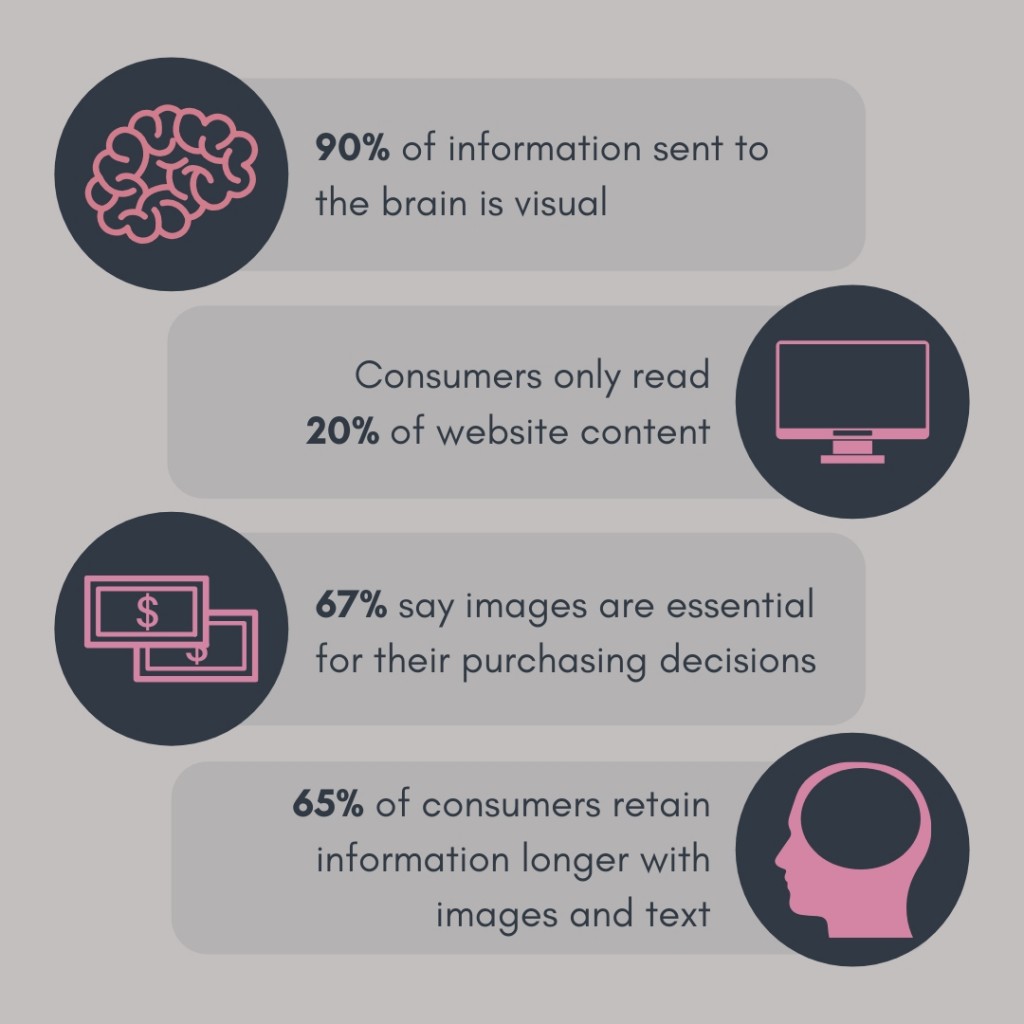 90% of information sent to the brain is visual

Consumers only read 20% of website content

$ $

67% say images are essential for their purchasing decisions

65% of consumers retain information longer with images and text