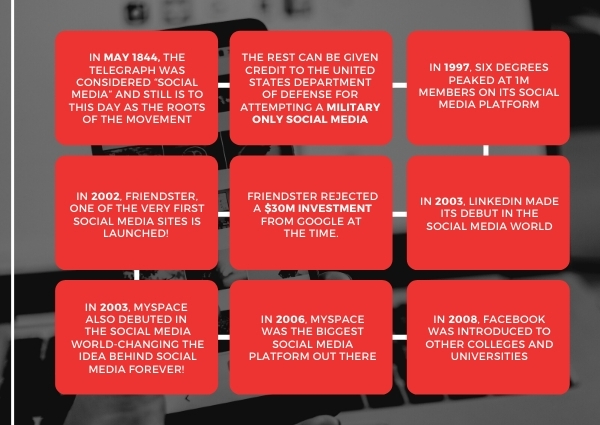 IN MAY 1844, THE TELEGRAPH WAS CONSIDERED "SOCIAL MEDIA" AND STILL IS TO THIS DAY AS THE ROOTS OF THE MOVEMENT

THE REST CAN BE GIVEN CREDIT TO THE UNITED STATES DEPARTMENT OF DEFENSE FOR ATTEMPTING A MILITARY ONLY SOCIAL MEDIA

IN 1997, SIX DEGREES PEAKED AT 1M MEMBERS ON ITS SOCIAL MEDIA PLATFORM

IN 2002, FRIENDSTER, ONE OF THE VERY FIRST SOCIAL MEDIA SITES IS LAUNCHED!

FRIENDSTER REJECTED A $30M INVESTMENT FROM GOOGLE AT THE TIME.

IN 2003, LINKEDIN MADE ITS DEBUT IN THE SOCIAL MEDIA WORLD

IN 2003, MYSPACE ALSO DEBUTED IN THE SOCIAL MEDIA WORLD-CHANGING THE IDEA BEHIND SOCIAL MEDIA FOREVER!

IN 2006, MYSPACE WAS THE BIGGEST SOCIAL MEDIA PLATFORM OUT THERE

IN 2008, FACEBOOK WAS INTRODUCED TO OTHER COLLEGES AND UNIVERSITIES