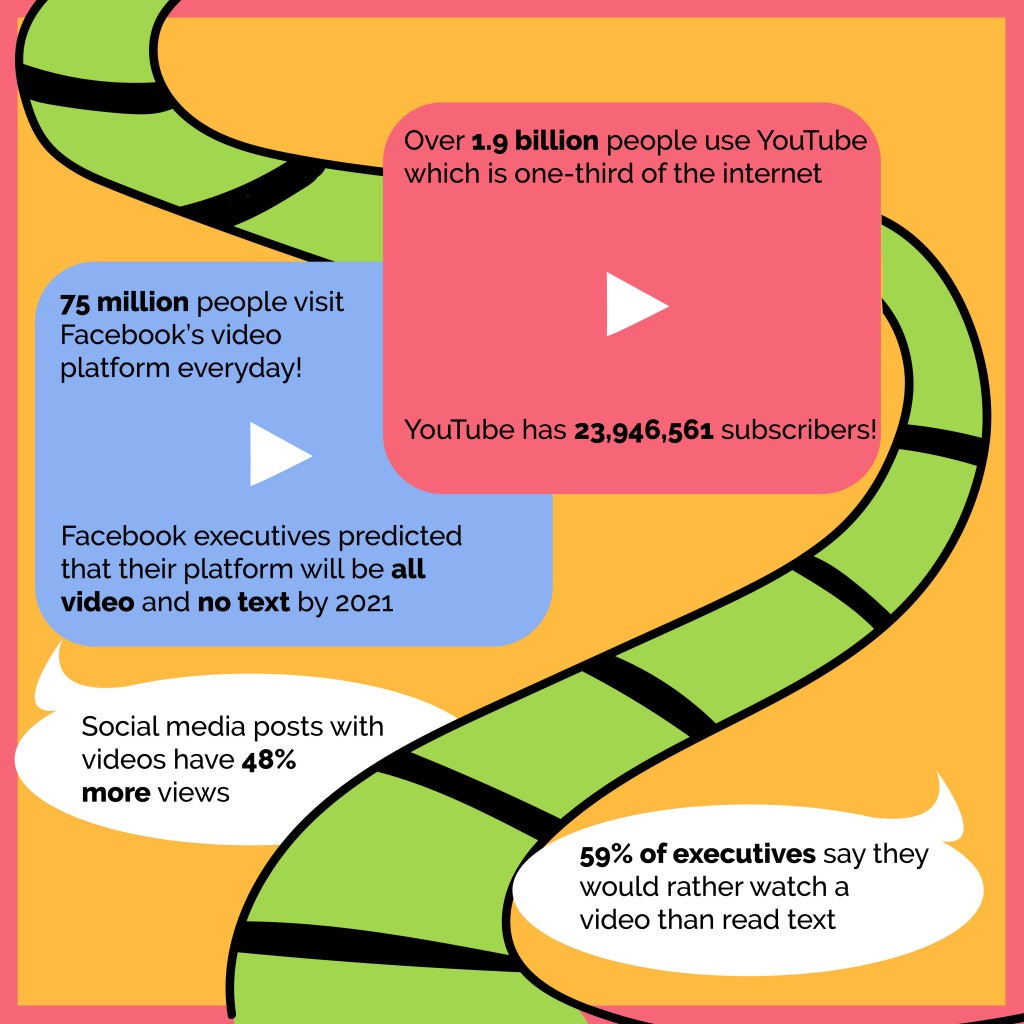 Over 1.9 billion people use YouTube which is one-third of the internet

YouTube has 23,946,561 subscribers!

75 million people visit Facebook's video platform everyday!

Facebook executives predicted that their platform will be all video and no text by 2021

Social media posts with videos have 48% more views

59% of executives say they would rather watch a video than read text